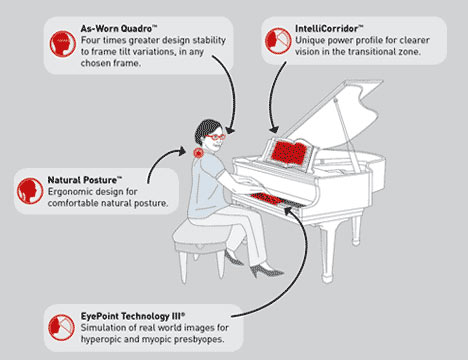 As-Worn Quadro™
Four times greater design stability to frame tilt variations, in any chosen frame.

IntelliCorridor™
Unique power profile for clearer vision in the transitional zone.

Natural Posture™
Ergonomic design for comfortable natural posture.

EyePoint Technology III®
Simulation of real world images for hyperopic and myopic presbyopes.